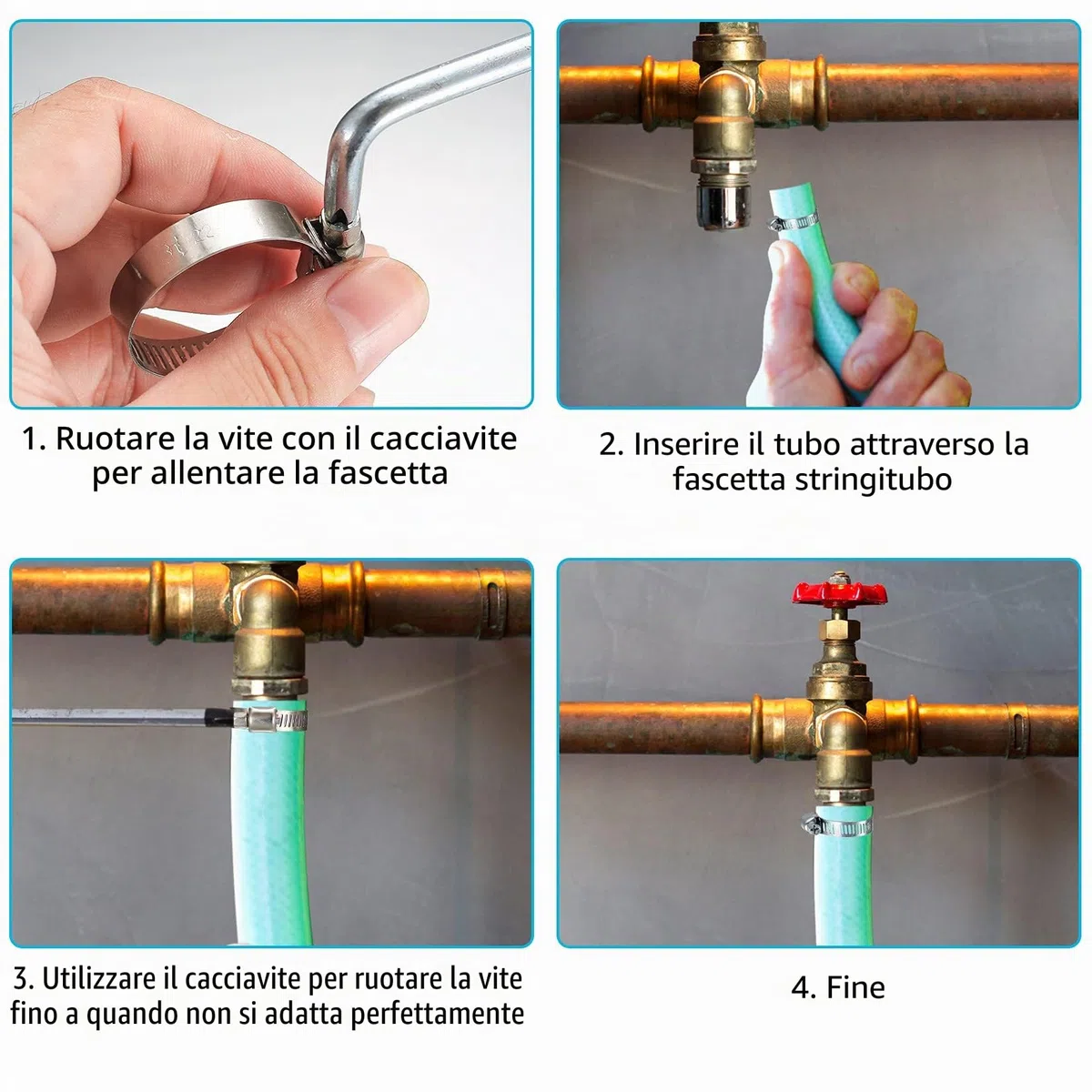 1. Ruotare la vite con il cacciavite per allentare la fascetta

2. Inserire il tubo attraverso la fascetta stringitubo

3. Utilizzare il cacciavite per ruotare la vite fino a quando non si adatta perfettamente

4. Fine