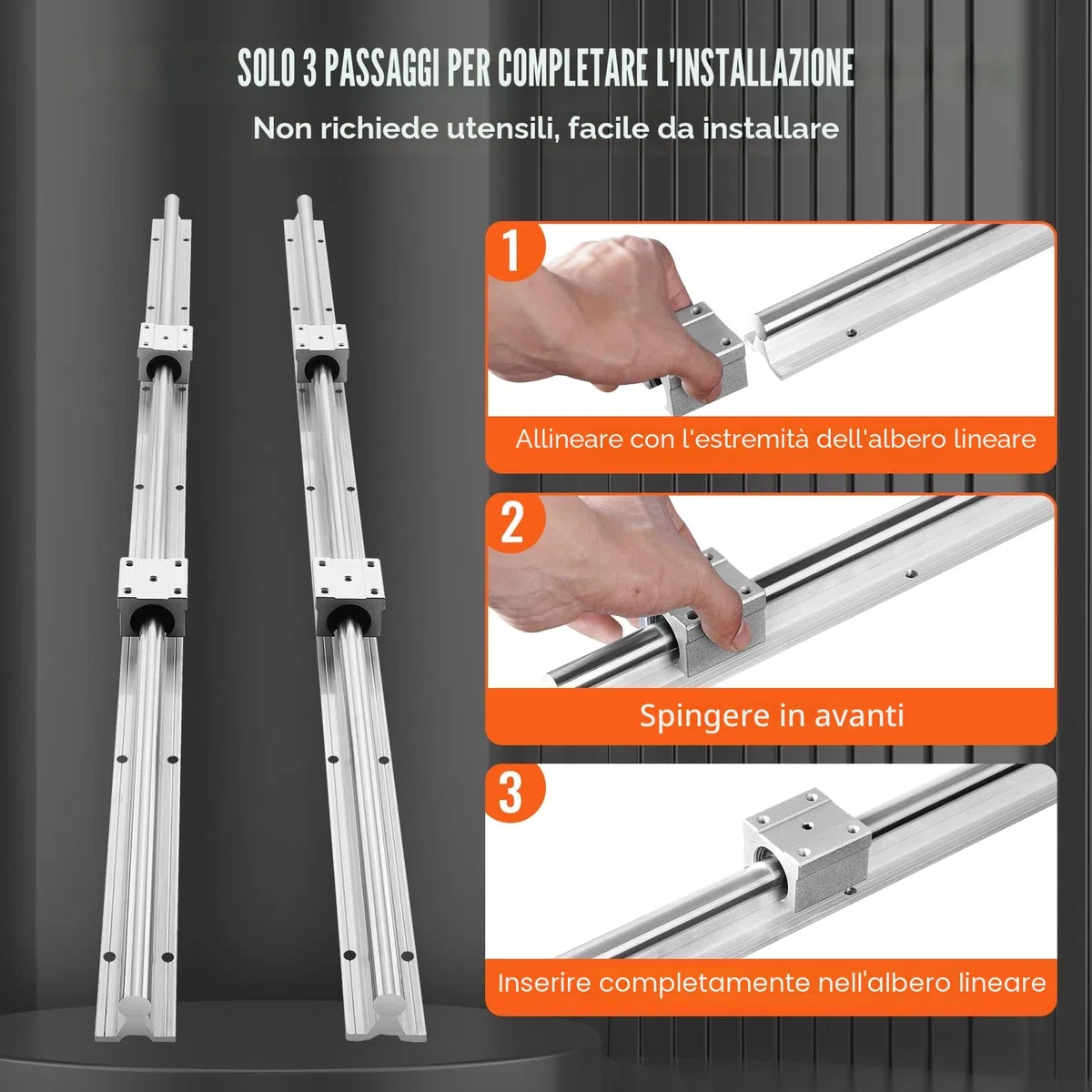 SOLO 3 PASSAGGI PER COMPLETARE L'INSTALLAZIONE

Non richiede utensili, facile da installare

1

Allineare con l'estremità dell'albero lineare

2

Spingere in avanti

3

Inserire completamente nell'albero lineare