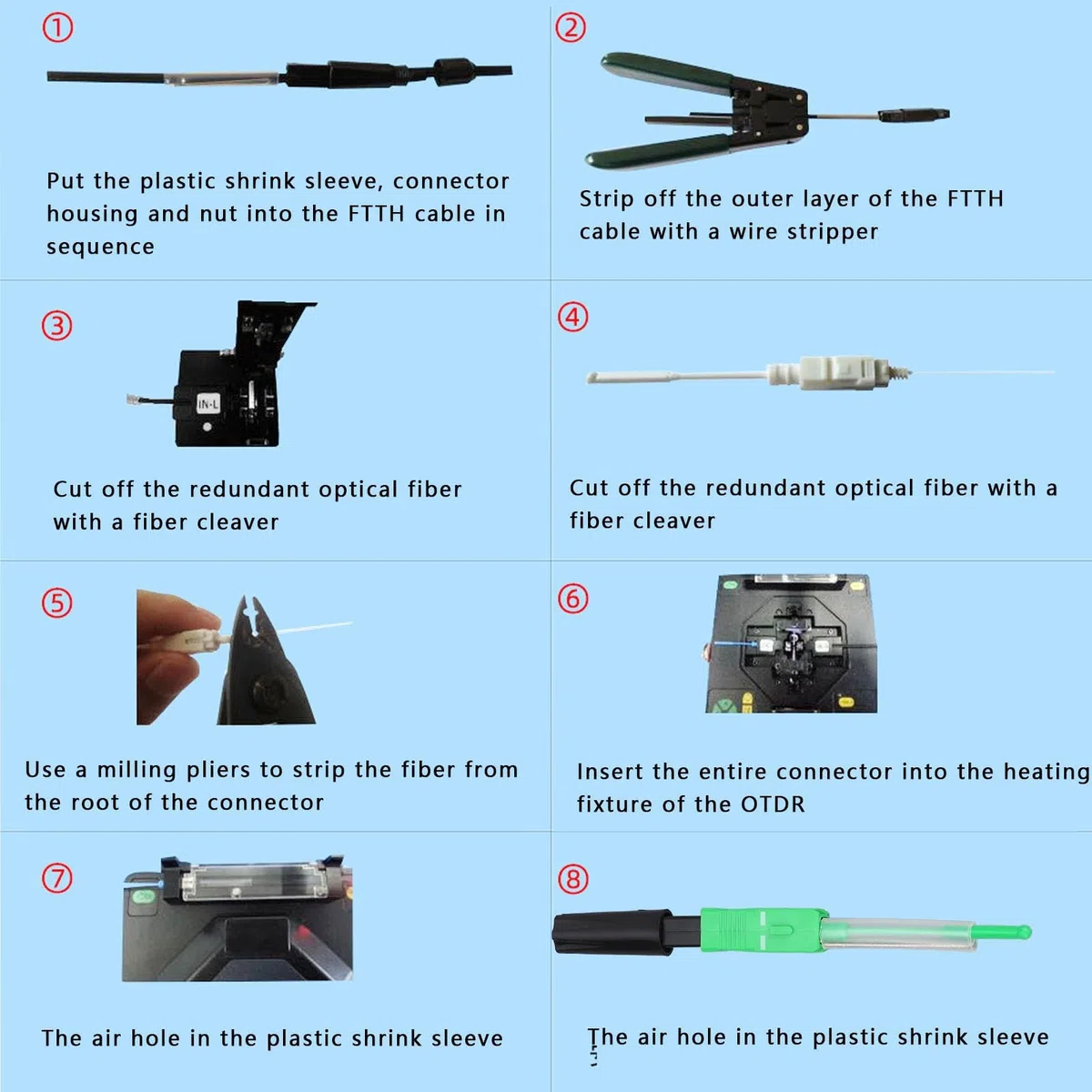 ①

Put the plastic shrink sleeve, connector housing and nut into the FTTH cable in sequence

②

Strip off the outer layer of the FTTH cable with a wire stripper

③

IN-L

Cut off the redundant optical fiber with a fiber cleaver

④

Cut off the redundant optical fiber with a fiber cleaver

⑤

Use a milling pliers to strip the fiber from the root of the connector

⑥

Insert the entire connector into the heating fixture of the OTDR

⑦

The air hole in the plastic shrink sleeve

⑧

The air hole in the plastic shrink sleeve